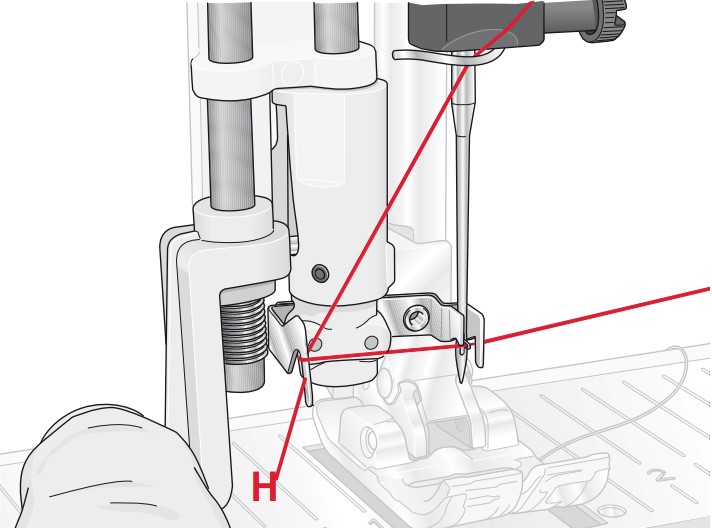 H

2