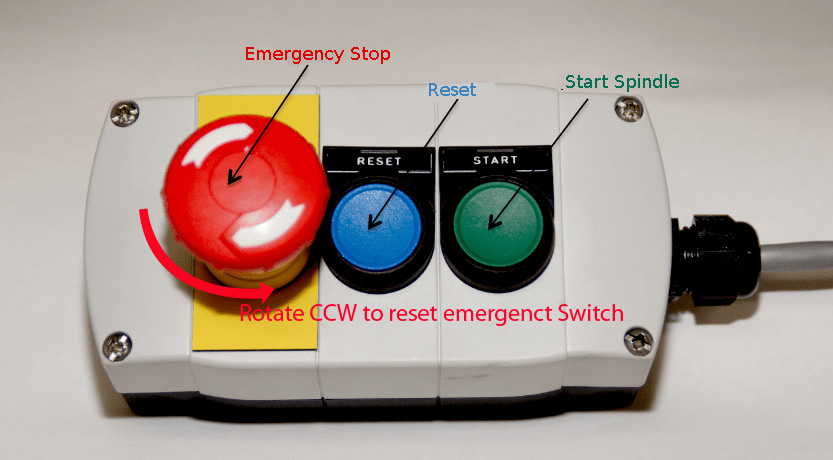 Emergency Stop

Reset

Start Spindle

RESET

START

Rotate CCW to reset emergenct Switch