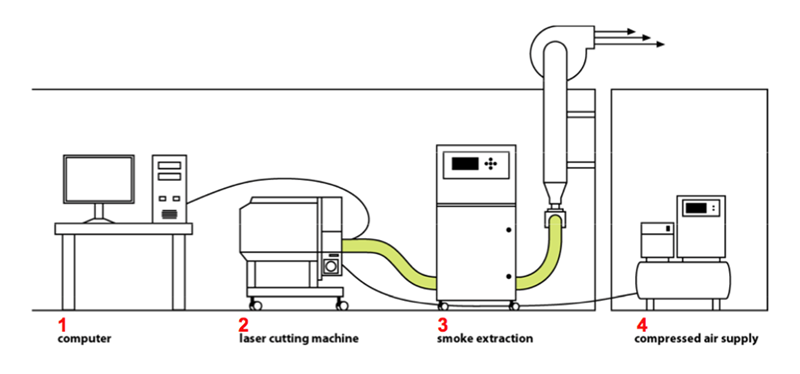 1
computer

2
laser cutting machine

3
smoke extraction

4
compressed air supply