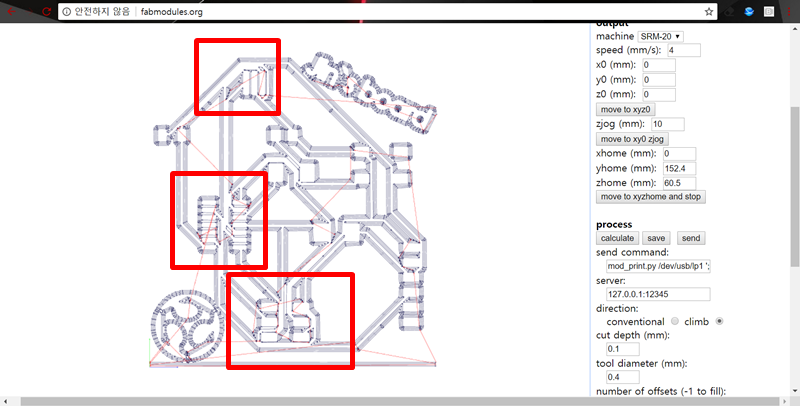 안전하지 않음 | fabmodules.org

output
machine SRM-20
speed (mm/s): 4
x0 (mm): 0
y0 (mm): 0
z0 (mm): 0
move to xyz0
zjog (mm): 10
move to xy0 zjog
xhome (mm): 0
yhome (mm): 152.4
zhome (mm): 60.5
move to xyzhome and stop

process
calculate save send
send command:
mod_print.py /dev/usb/lp1 ';
server:
127.0.0.1:12345
direction:
conventional climb
cut depth (mm):
0.1
tool diameter (mm):
0.4
number of offsets (-1 to fill):