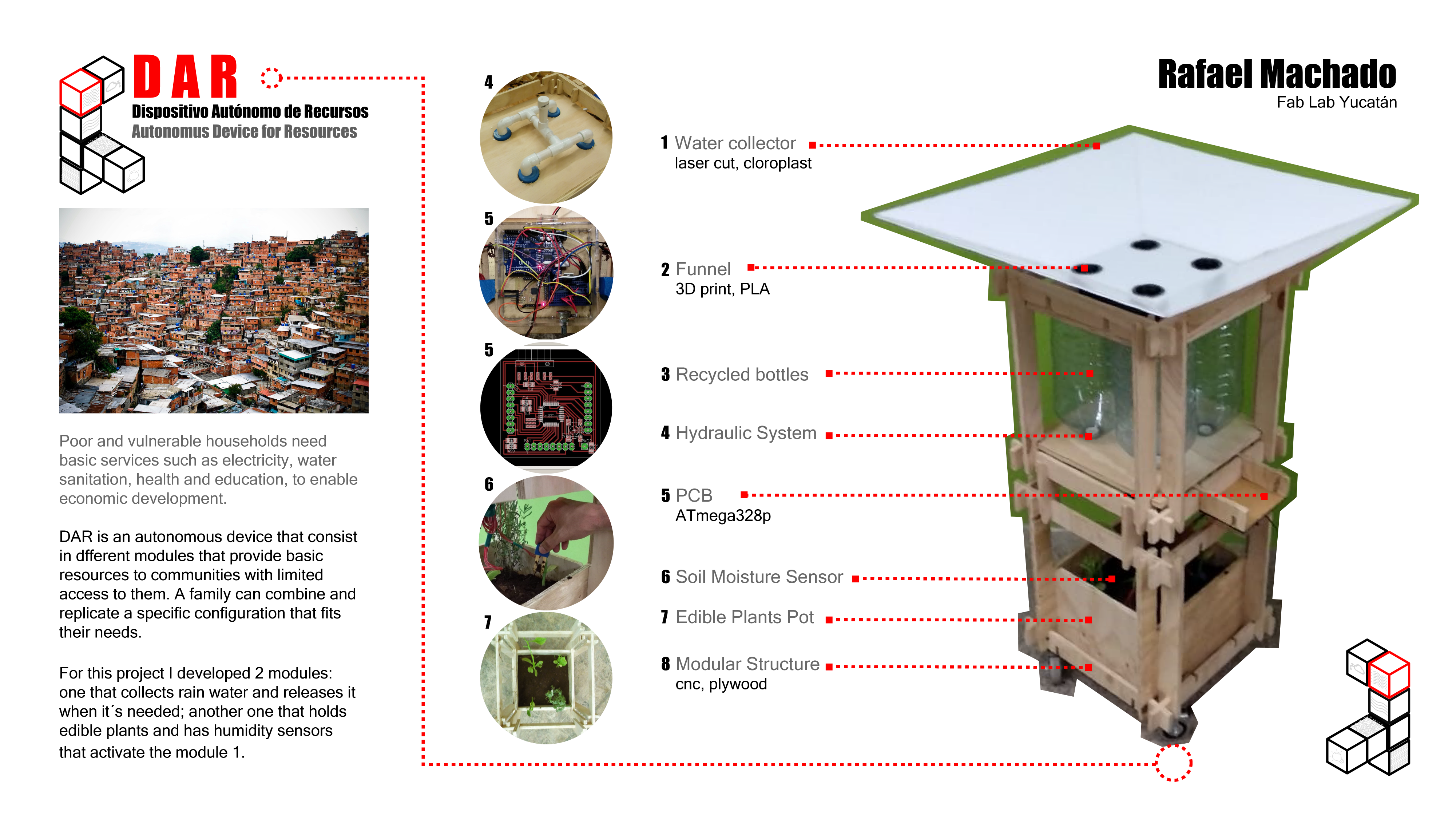 DAR
Dispositivo Autónomo de Recursos
Autonomus Device for Resources

Poor and vulnerable households need basic services such as electricity, water sanitation, health and education, to enable economic development.

DAR is an autonomous device that consist in dfferent modules that provide basic resources to communities with limited access to them. A family can combine and replicate a specific configuration that fits their needs.

For this project I developed 2 modules: one that collects rain water and releases it when it´s needed; another one that holds edible plants and has humidity sensors that activate the module 1.

4
5
5
6
7

Rafael Machado
Fab Lab Yucatán

1 Water collector
laser cut, cloroplast

2 Funnel
3D print, PLA

3 Recycled bottles

4 Hydraulic System

5 PCB
ATmega328p

6 Soil Moisture Sensor

7 Edible Plants Pot

8 Modular Structure
cnc, plywood