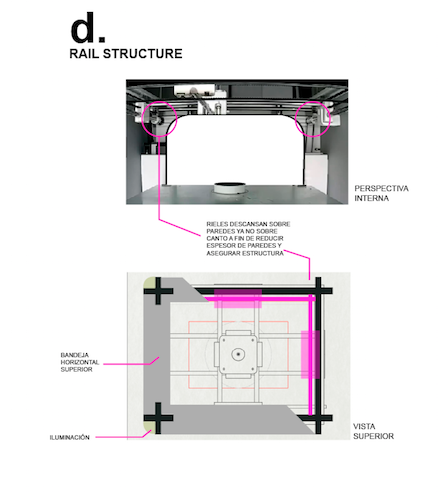 d.
RAIL STRUCTURE

PERSPECTIVA INTERNA

RIELES DESCANSAN SOBRE PAREDES YA NO SOBRE CANTO A FIN DE REDUCIR ESPESOR DE PAREDES Y ASEGURAR ESTRUCTURA

BANDEJA HORIZONTAL SUPERIOR

ILUMINACIÓN

VISTA SUPERIOR