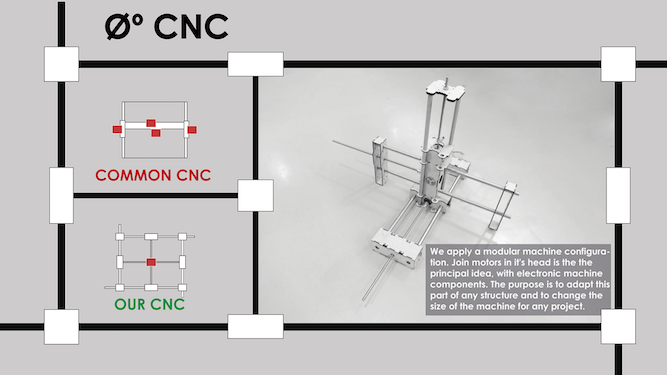 Øº CNC

COMMON CNC

OUR CNC

We apply a modular machine configuration. Join motors in it's head is the the principal idea, with electronic machine components. The purpose is to adapt this part of any structure and to change the size of the machine for any project.