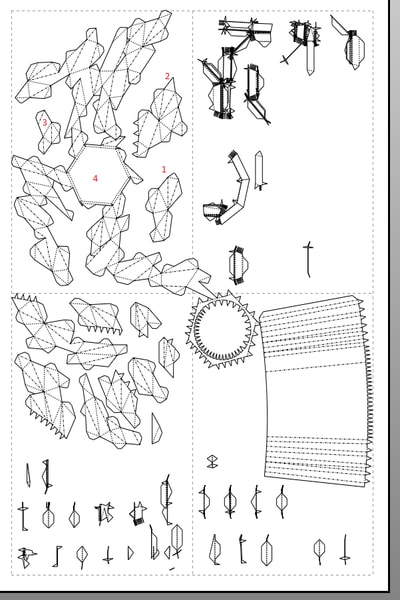 2
3
4
1