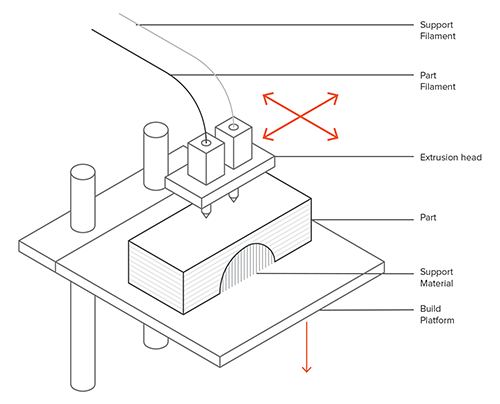 Support Filament

Part Filament

Extrusion head

Part

Support Material

Build Platform