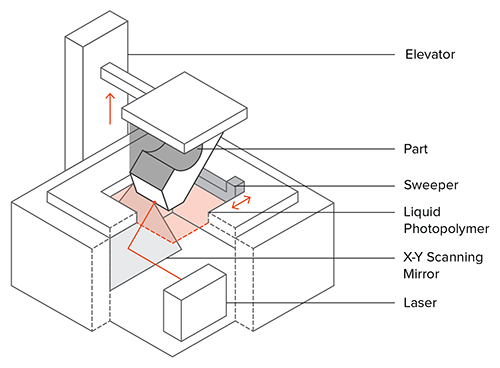 Elevator

Part

Sweeper

Liquid Photopolymer

X-Y Scanning Mirror

Laser