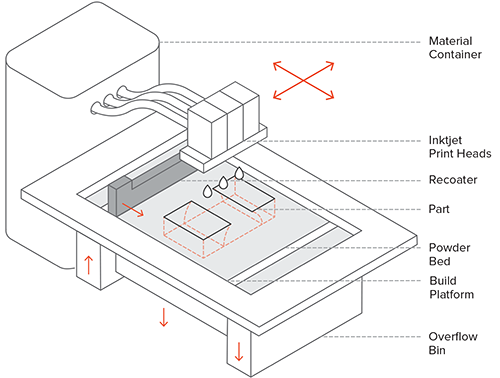 Material Container

Inktjet Print Heads

Recoater

Part

Powder Bed

Build Platform

Overflow Bin