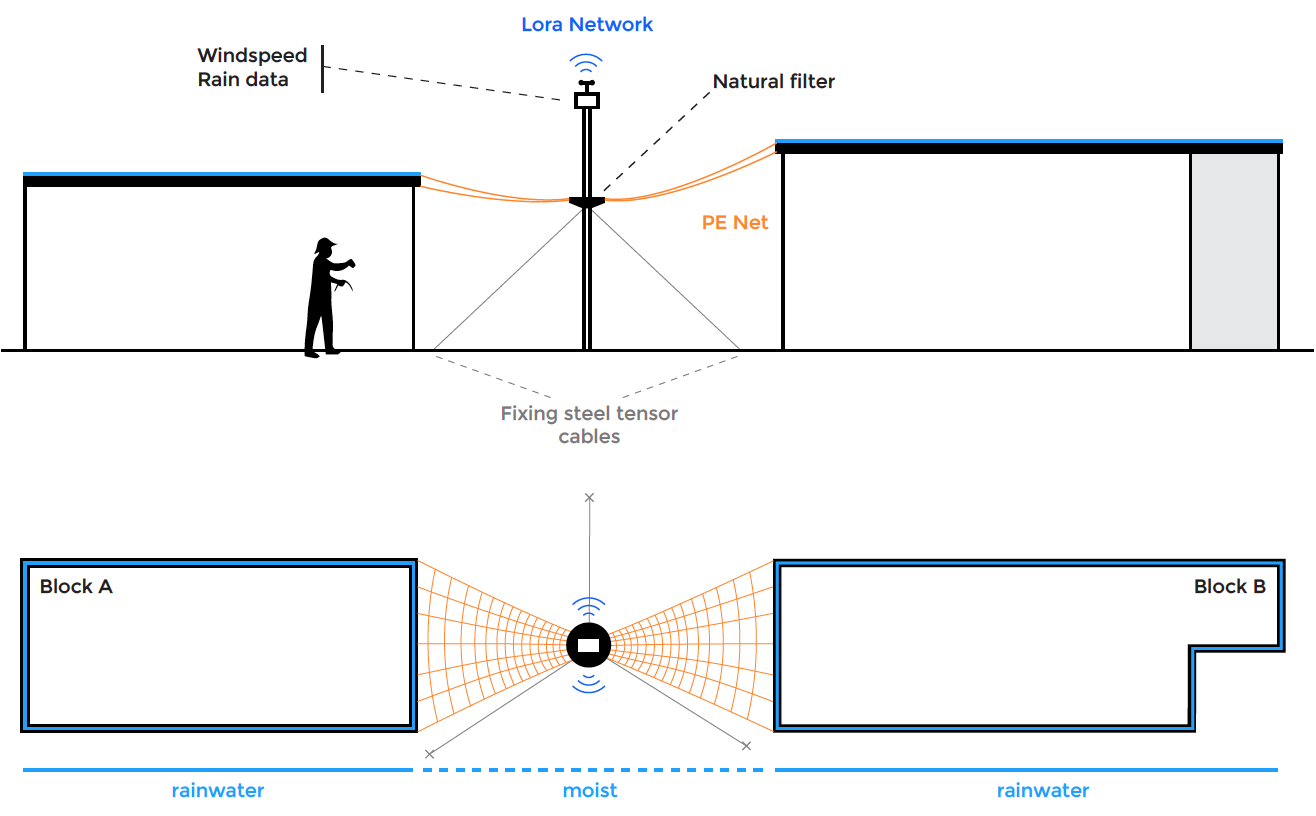 Lora Network

Windspeed
Rain data

Natural filter

PE Net

Fixing steel tensor cables

Block A

Block B

rainwater

moist

rainwater