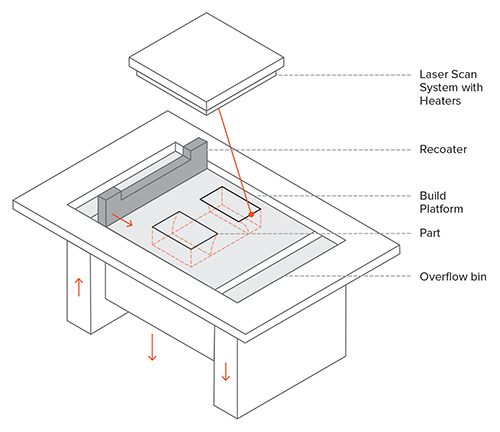 Laser Scan System with Heaters

Recoater

Build Platform

Part

Overflow bin