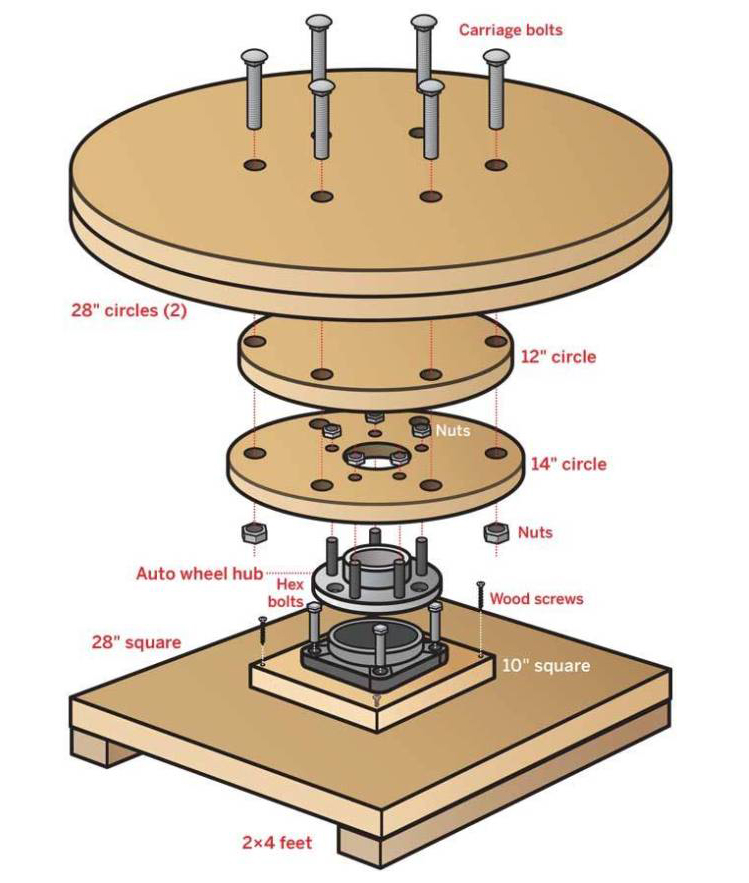 Carriage bolts

28" circles (2)

12" circle

Nuts

14" circle

Nuts

Auto wheel hub

Hex bolts

Wood screws

28" square

10" square

2×4 feet