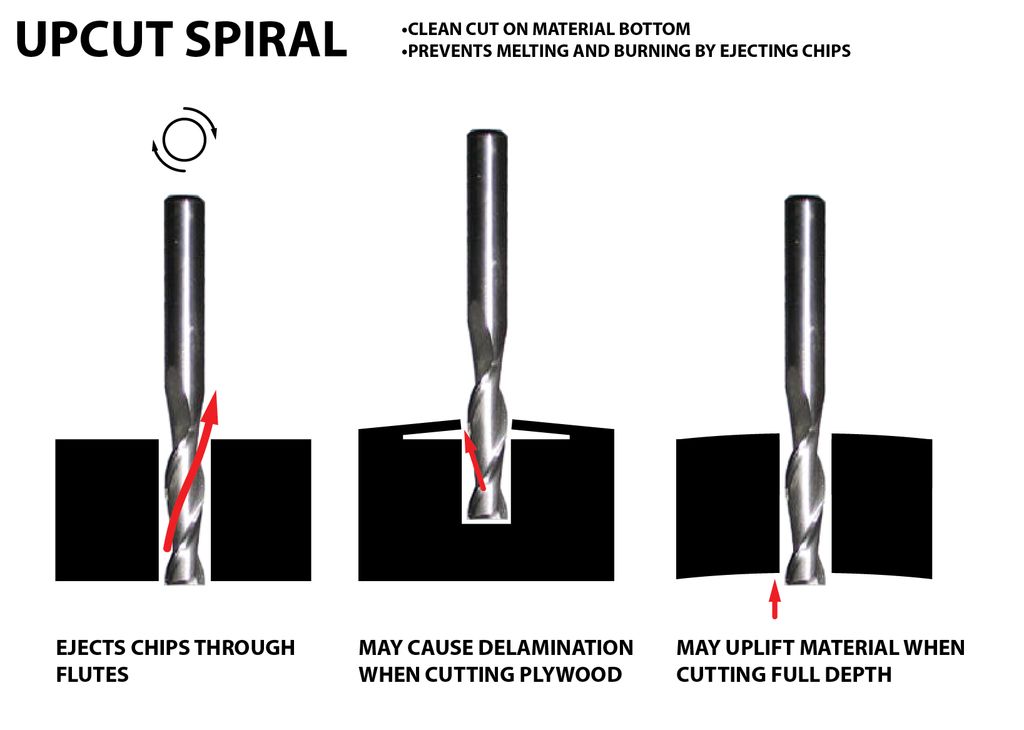 UPCUT SPIRAL

•CLEAN CUT ON MATERIAL BOTTOM
•PREVENTS MELTING AND BURNING BY EJECTING CHIPS

EJECTS CHIPS THROUGH FLUTES

MAY CAUSE DELAMINATION WHEN CUTTING PLYWOOD

MAY UPLIFT MATERIAL WHEN CUTTING FULL DEPTH