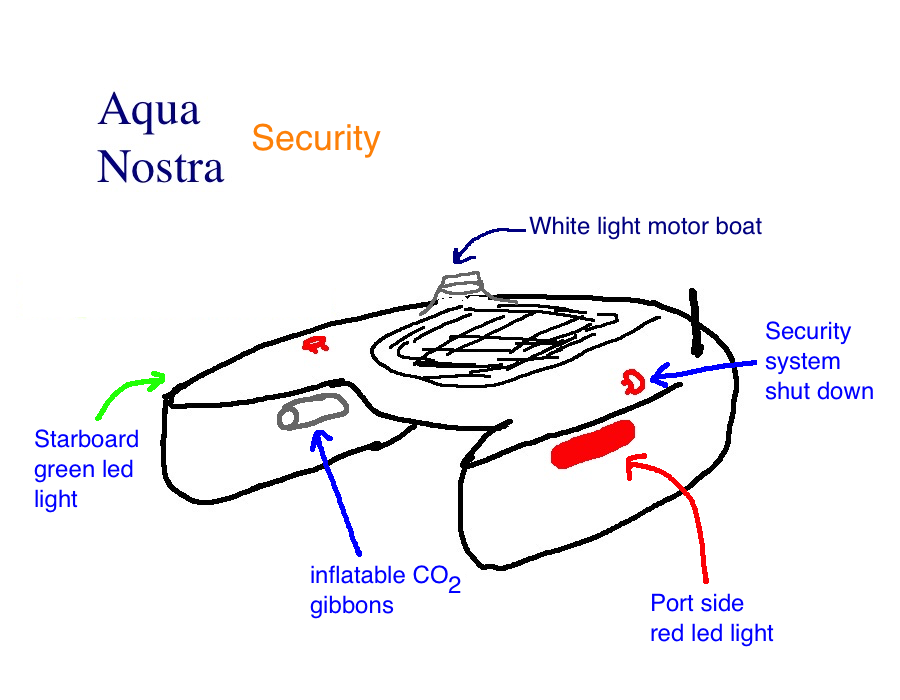 Aqua Nostra

Security

White light motor boat

Security system shut down

Starboard green led light

inflatable $CO_2$ gibbons

Port side red led light