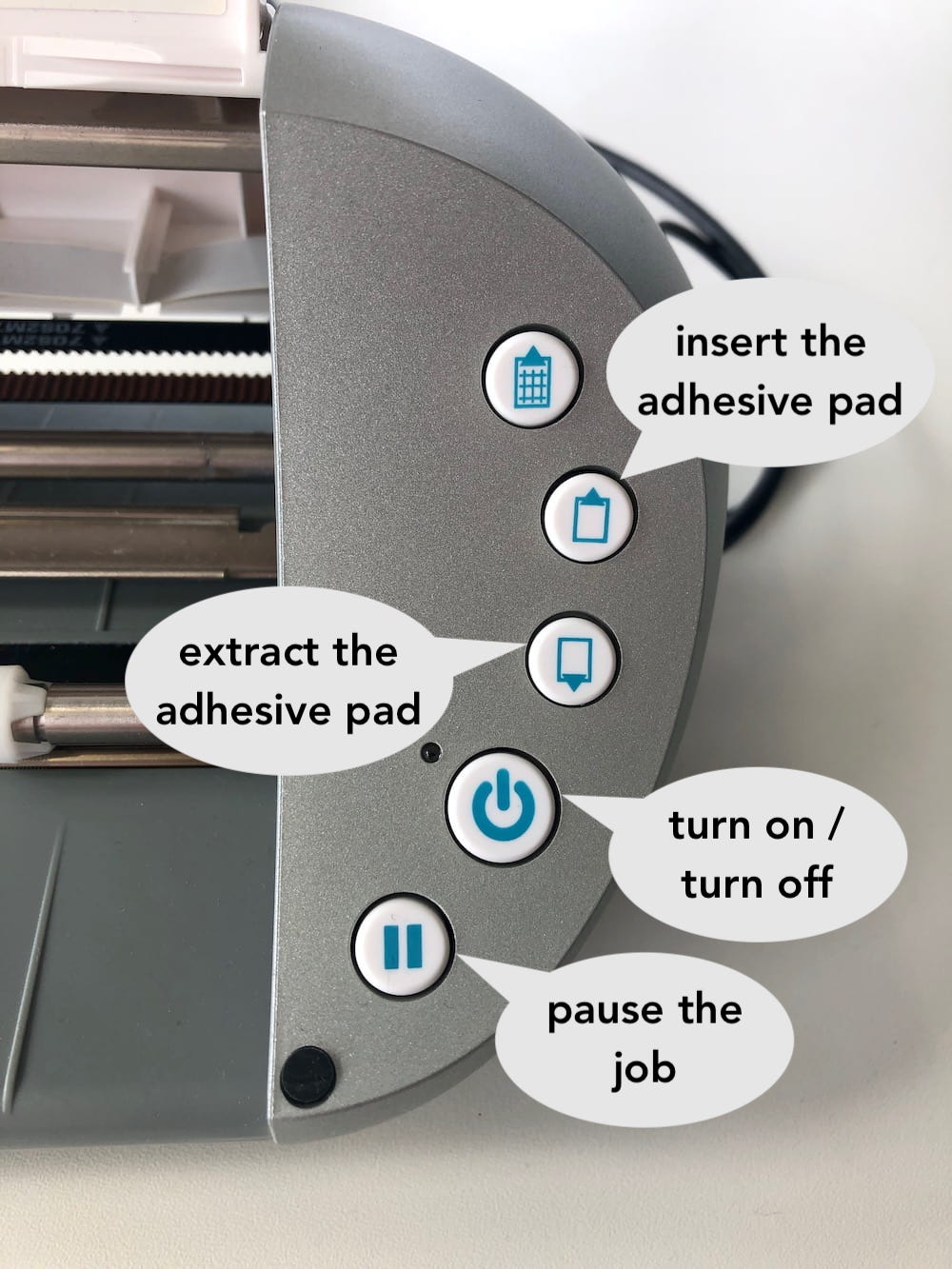 insert the adhesive pad

extract the adhesive pad

turn on / turn off

pause the job