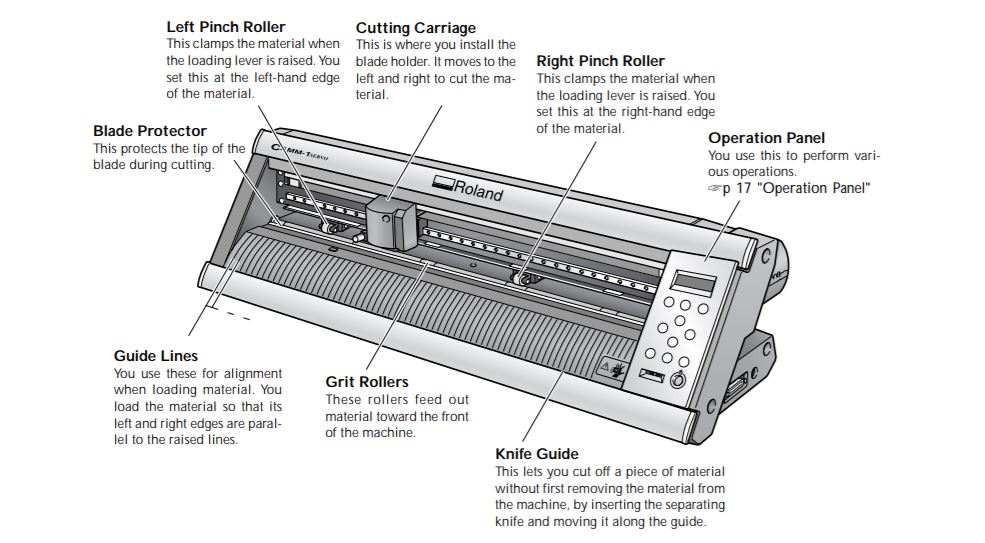 Left Pinch Roller
This clamps the material when the loading lever is raised. You set this at the left-hand edge of the material.

Cutting Carriage
This is where you install the blade holder. It moves to the left and right to cut the material.

Right Pinch Roller
This clamps the material when the loading lever is raised. You set this at the right-hand edge of the material.

Blade Protector
This protects the tip of the blade during cutting.

Operation Panel
You use this to perform various operations.
☞p 17 "Operation Panel"

CAMM-1 SERVO

Roland

Guide Lines
You use these for alignment when loading material. You load the material so that its left and right edges are parallel to the raised lines.

Grit Rollers
These rollers feed out material toward the front of the machine.

Knife Guide
This lets you cut off a piece of material without first removing the material from the machine, by inserting the separating knife and moving it along the guide.