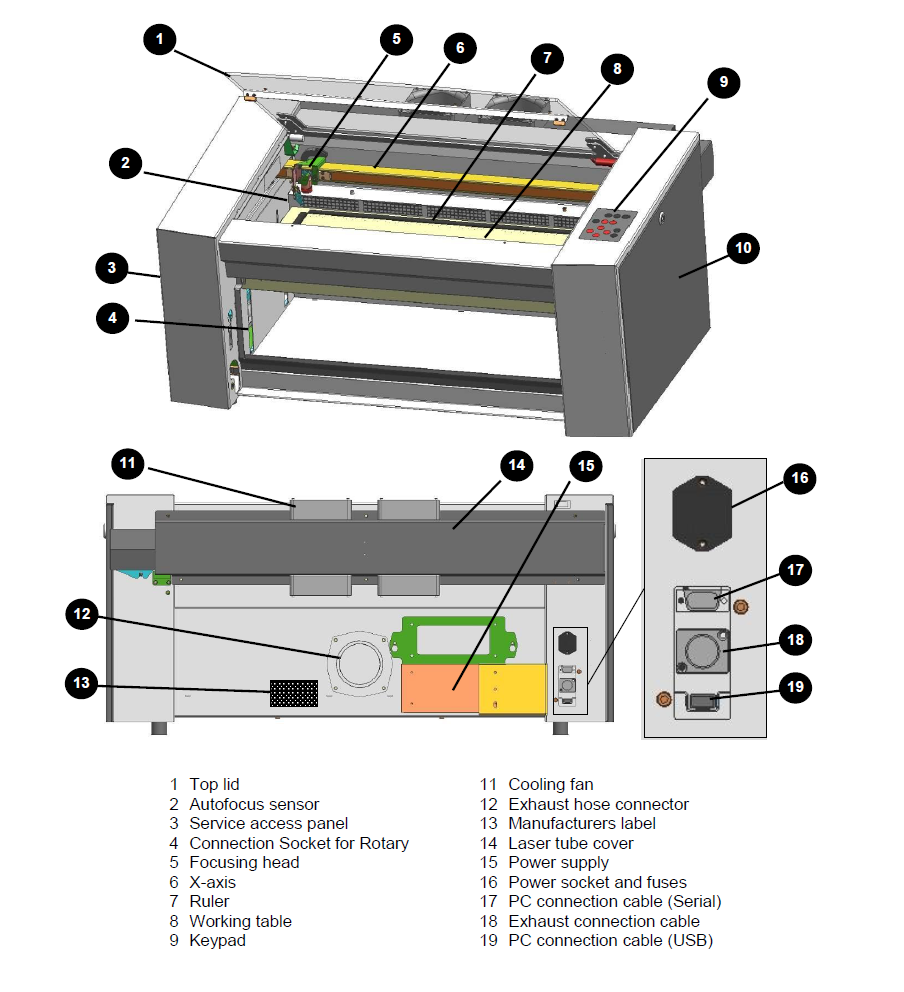 1
5
6
7
8
9
2
3
10
4
11
14
15
16
17
12
18
13
19

1 Top lid
2 Autofocus sensor
3 Service access panel
4 Connection Socket for Rotary
5 Focusing head
6 X-axis
7 Ruler
8 Working table
9 Keypad

11 Cooling fan
12 Exhaust hose connector
13 Manufacturers label
14 Laser tube cover
15 Power supply
16 Power socket and fuses
17 PC connection cable (Serial)
18 Exhaust connection cable
19 PC connection cable (USB)