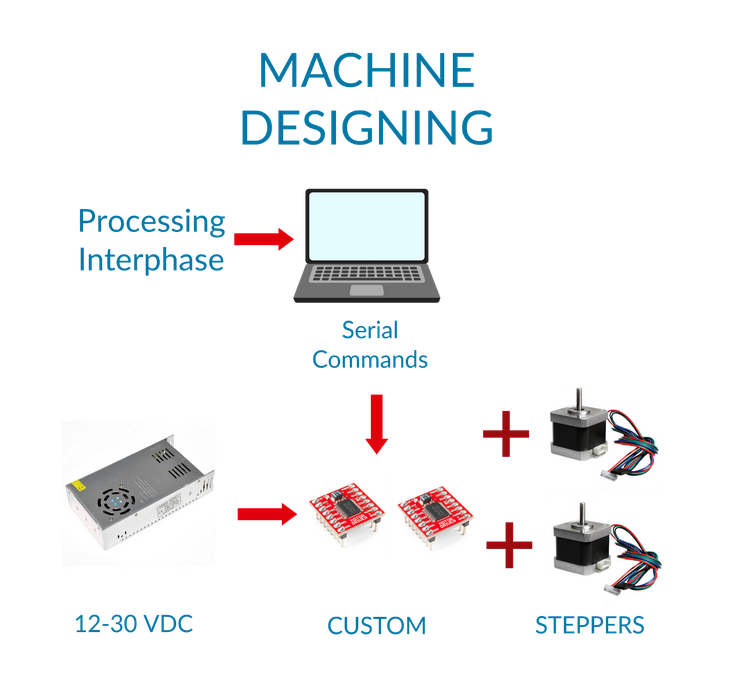 MACHINE DESIGNING

Processing Interphase

Serial Commands

12-30 VDC

CUSTOM

STEPPERS