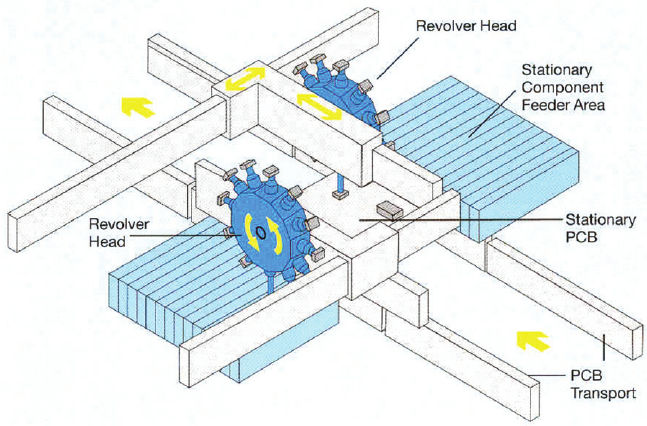 Revolver Head

Stationary Component Feeder Area

Revolver Head

Stationary PCB

PCB Transport