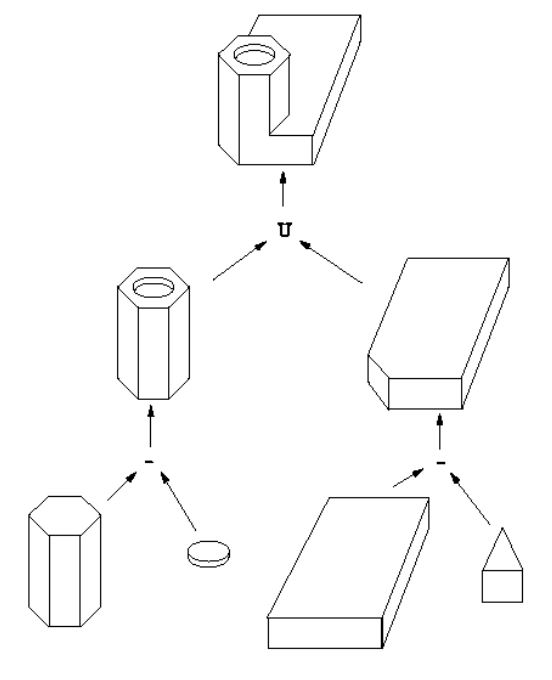 U

-

-