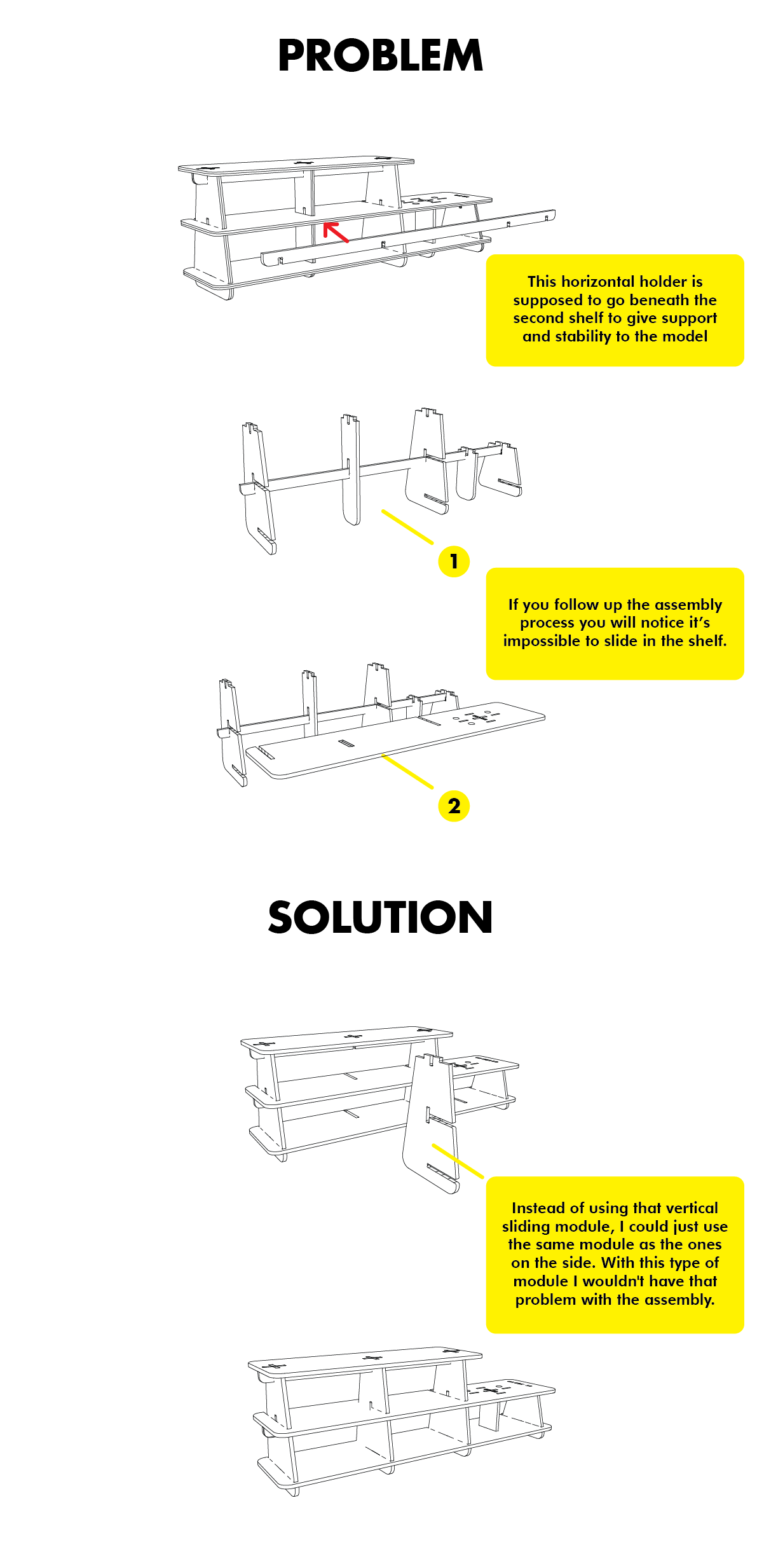 PROBLEM

This horizontal holder is supposed to go beneath the second shelf to give support and stability to the model

1

If you follow up the assembly process you will notice it's impossible to slide in the shelf.

2

SOLUTION

Instead of using that vertical sliding module, I could just use the same module as the ones on the side. With this type of module I wouldn't have that problem with the assembly.