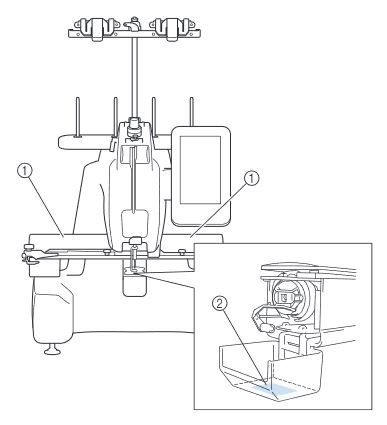 ①
①
②