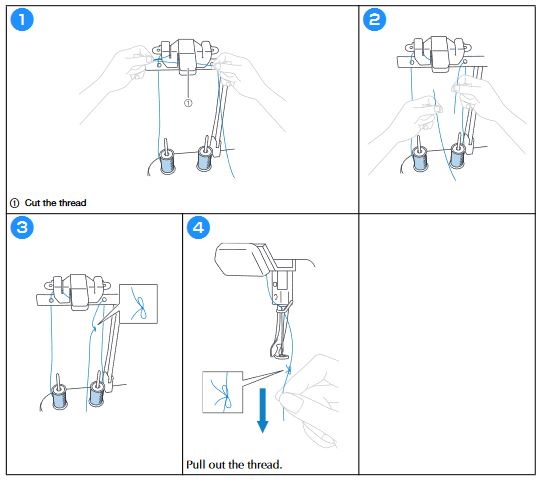 1

①

① Cut the thread

2

3

4

Pull out the thread.