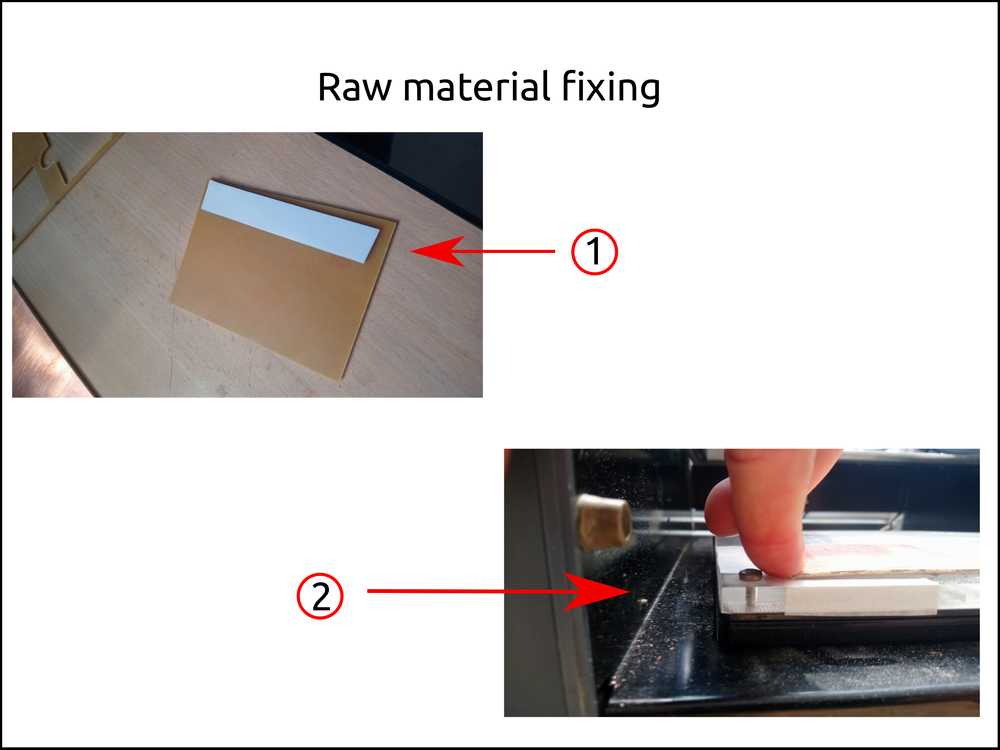 Raw material fixing

1

2