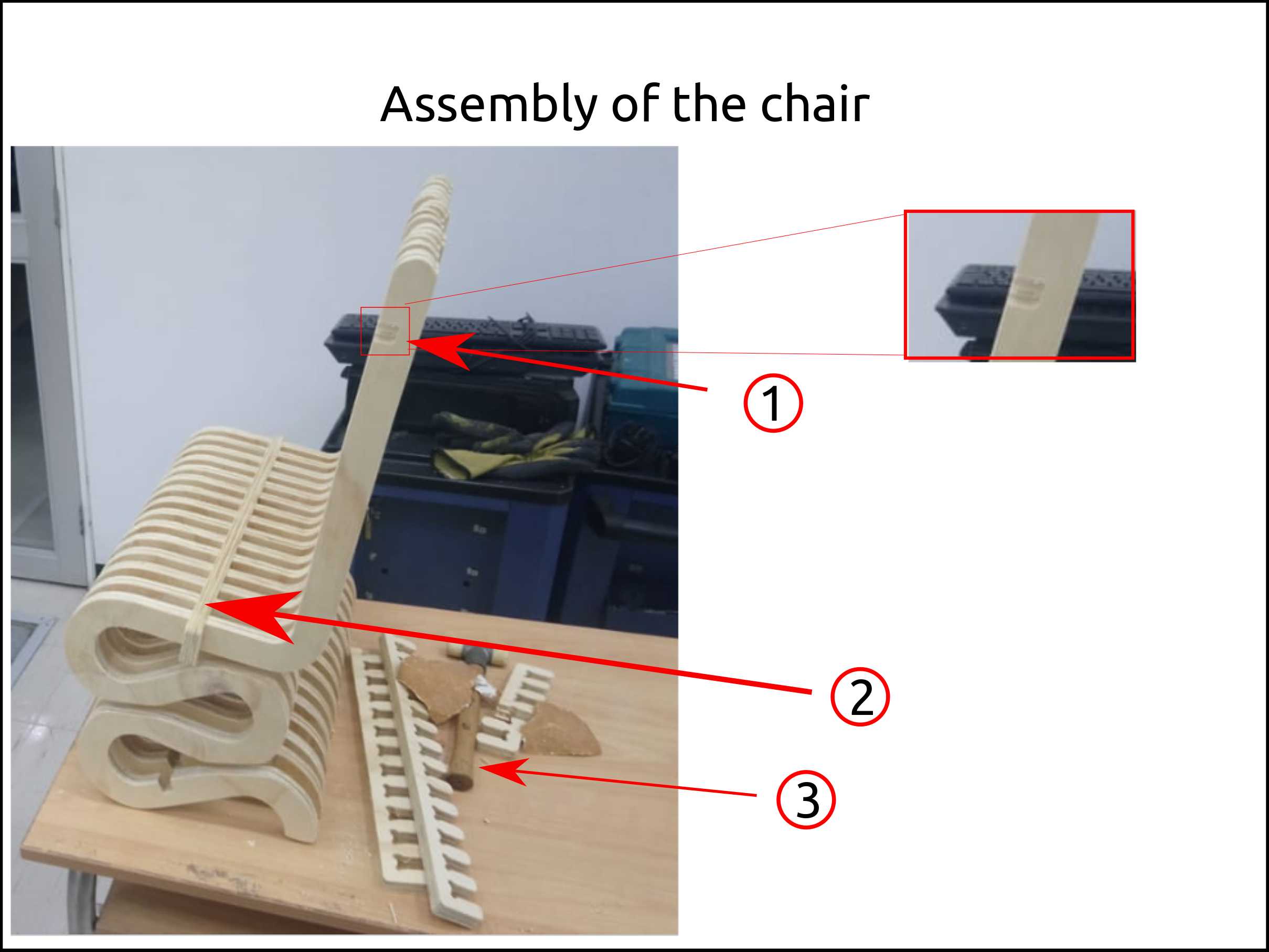 Assembly of the chair

1

2

3