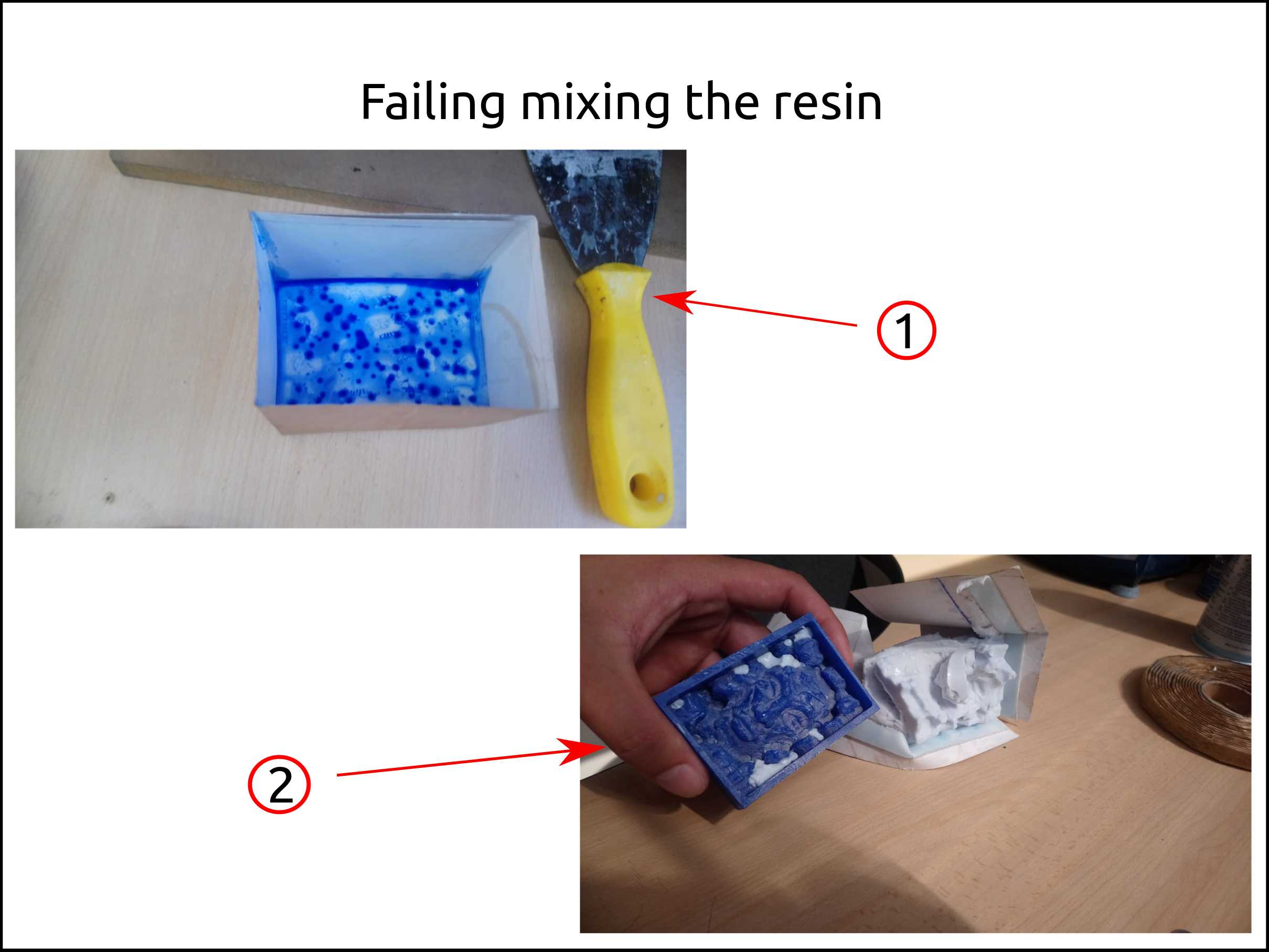 Failing mixing the resin

1

2