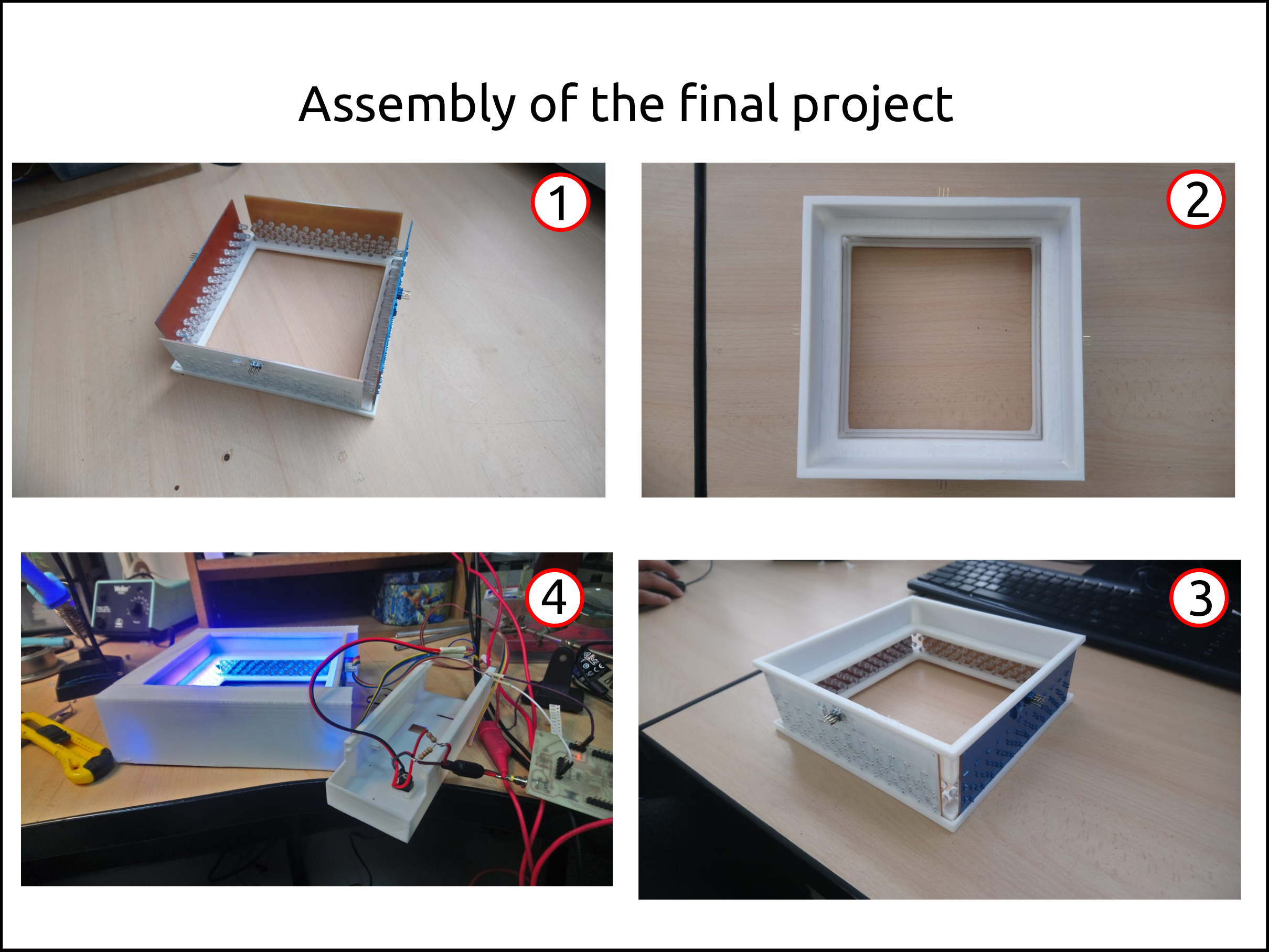 Assembly of the final project

1

2

4

3