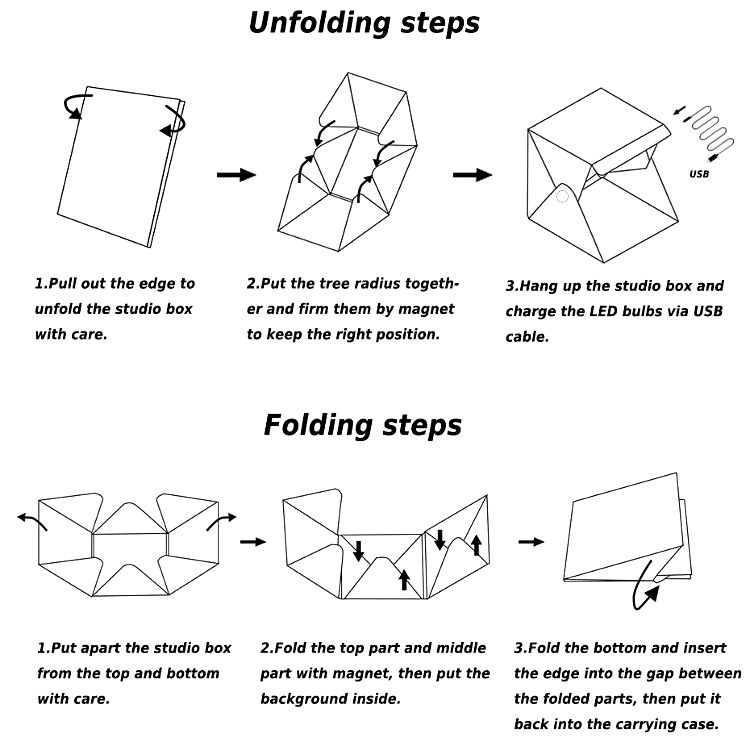 Unfolding steps

USB

1.Pull out the edge to unfold the studio box with care.

2.Put the tree radius together and firm them by magnet to keep the right position.

3.Hang up the studio box and charge the LED bulbs via USB cable.

Folding steps

1.Put apart the studio box from the top and bottom with care.

2.Fold the top part and middle part with magnet, then put the background inside.

3.Fold the bottom and insert the edge into the gap between the folded parts, then put it back into the carrying case.