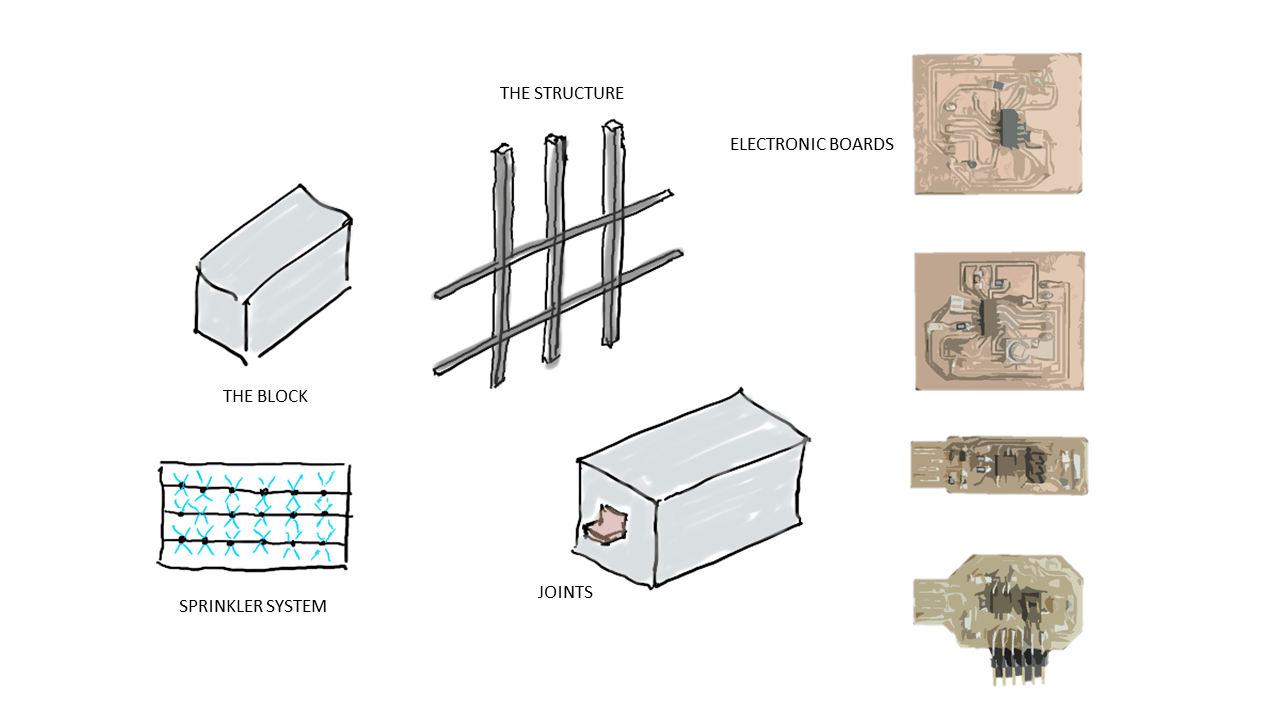 THE STRUCTURE

ELECTRONIC BOARDS

THE BLOCK

SPRINKLER SYSTEM

JOINTS