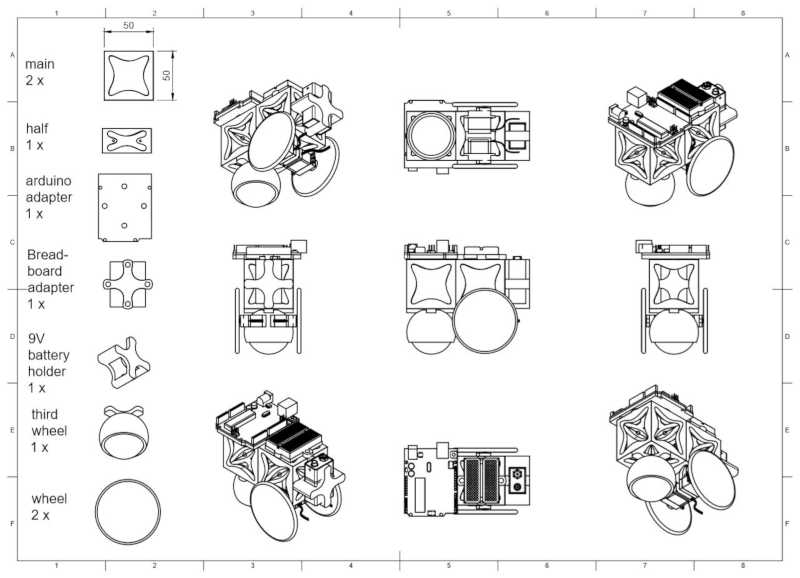 1 2 3 4 5 6 7 8

A
B
C
D
E
F

50

50

main
2 x

half
1 x

arduino
adapter
1 x

Breadboard
adapter
1 x

9V
battery
holder
1 x

third
wheel
1 x

wheel
2 x

A
B
C
D
E
F

1 2 3 4 5 6 7 8