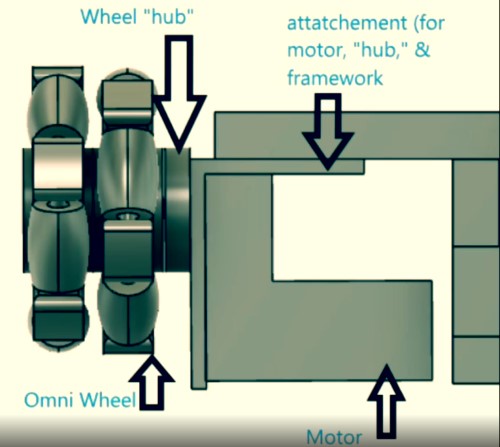 Wheel "hub"

attatchement (for motor, "hub," & framework

Omni Wheel

Motor