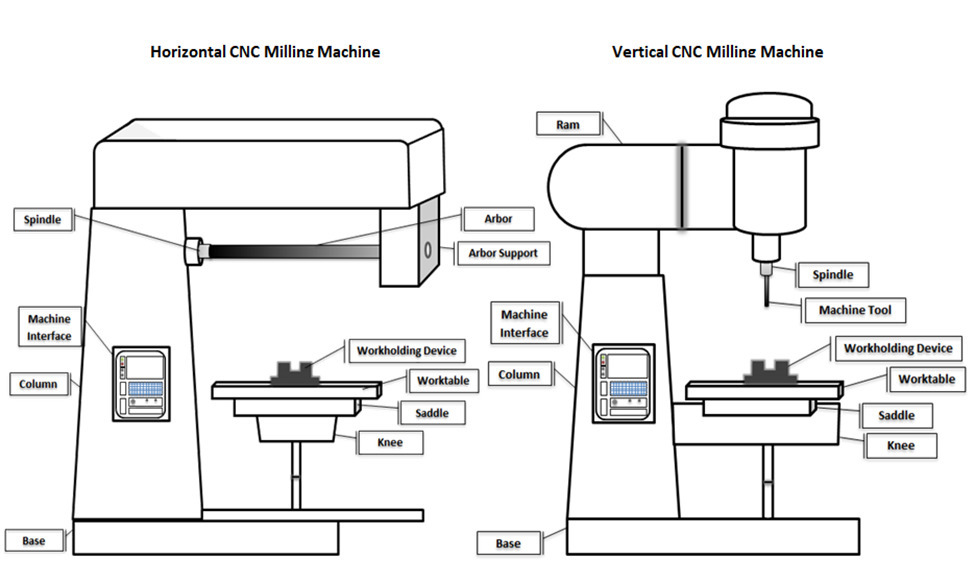 Horizontal CNC Milling Machine

Spindle

Arbor

Arbor Support

Machine Interface

Column

Workholding Device

Worktable

Saddle

Knee

Base

Vertical CNC Milling Machine

Ram

Spindle

Machine Tool

Machine Interface

Column

Workholding Device

Worktable

Saddle

Knee

Base