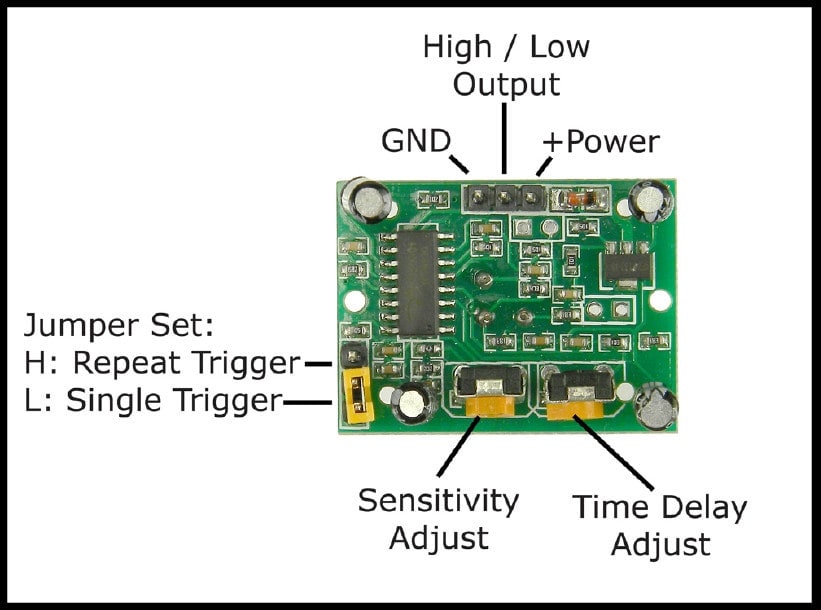 High / Low
Output

GND

+Power

Jumper Set:
H: Repeat Trigger
L: Single Trigger

Sensitivity
Adjust

Time Delay
Adjust