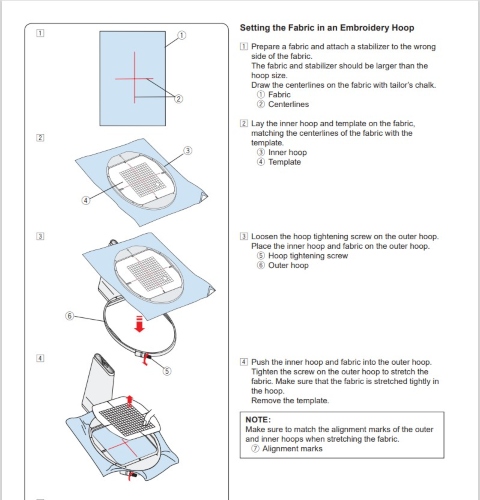 1

①

②

2

③

④

3

⑥

⑤

4

Setting the Fabric in an Embroidery Hoop

1 Prepare a fabric and attach a stabilizer to the wrong side of the fabric.
The fabric and stabilizer should be larger than the hoop size.
Draw the centerlines on the fabric with tailor's chalk.
① Fabric
② Centerlines

2 Lay the inner hoop and template on the fabric, matching the centerlines of the fabric with the template.
③ Inner hoop
④ Template

3 Loosen the hoop tightening screw on the outer hoop.
Place the inner hoop and fabric on the outer hoop.
⑤ Hoop tightening screw
⑥ Outer hoop

4 Push the inner hoop and fabric into the outer hoop.
Tighten the screw on the outer hoop to stretch the fabric. Make sure that the fabric is stretched tightly in the hoop.
Remove the template.

NOTE:
Make sure to match the alignment marks of the outer and inner hoops when stretching the fabric.
⑦ Alignment marks