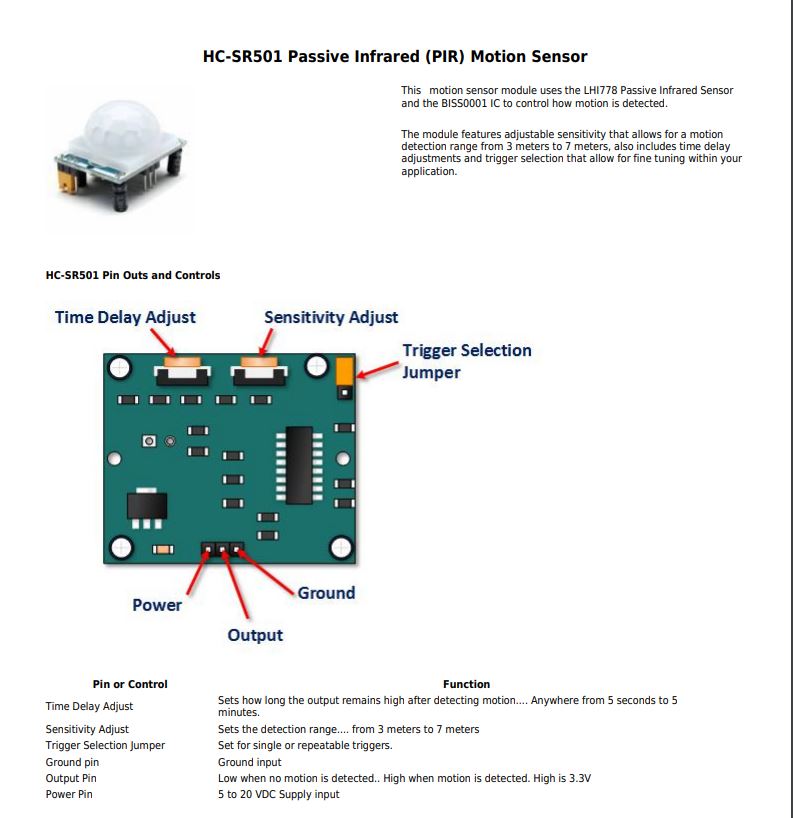 HC-SR501 Passive Infrared (PIR) Motion Sensor

This motion sensor module uses the LHI778 Passive Infrared Sensor and the BISS0001 IC to control how motion is detected.

The module features adjustable sensitivity that allows for a motion detection range from 3 meters to 7 meters, also includes time delay adjustments and trigger selection that allow for fine tuning within your application.

HC-SR501 Pin Outs and Controls

Time Delay Adjust

Sensitivity Adjust

Trigger Selection Jumper

Power

Output

Ground

| Pin or Control | Function |
|---|---|
| Time Delay Adjust | Sets how long the output remains high after detecting motion.... Anywhere from 5 seconds to 5 minutes. |
| Sensitivity Adjust | Sets the detection range.... from 3 meters to 7 meters |
| Trigger Selection Jumper | Set for single or repeatable triggers. |
| Ground pin | Ground input |
| Output Pin | Low when no motion is detected.. High when motion is detected. High is 3.3V |
| Power Pin | 5 to 20 VDC Supply input |