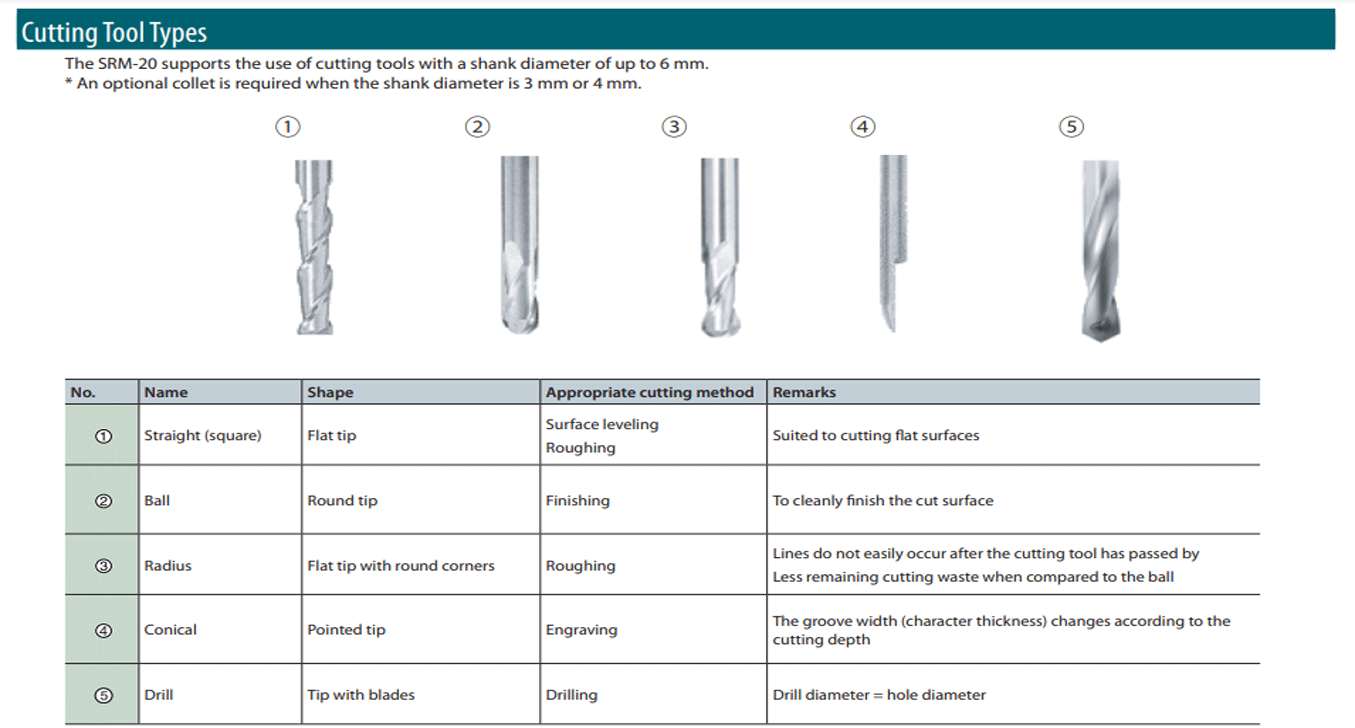 Cutting Tool Types

The SRM-20 supports the use of cutting tools with a shank diameter of up to 6 mm.
* An optional collet is required when the shank diameter is 3 mm or 4 mm.

① ② ③ ④ ⑤

| No. | Name | Shape | Appropriate cutting method | Remarks |
|---|---|---|---|---|
| ① | Straight (square) | Flat tip | Surface leveling Roughing | Suited to cutting flat surfaces |
| ② | Ball | Round tip | Finishing | To cleanly finish the cut surface |
| ③ | Radius | Flat tip with round corners | Roughing | Lines do not easily occur after the cutting tool has passed by Less remaining cutting waste when compared to the ball |
| ④ | Conical | Pointed tip | Engraving | The groove width (character thickness) changes according to the cutting depth |
| ⑤ | Drill | Tip with blades | Drilling | Drill diameter = hole diameter |