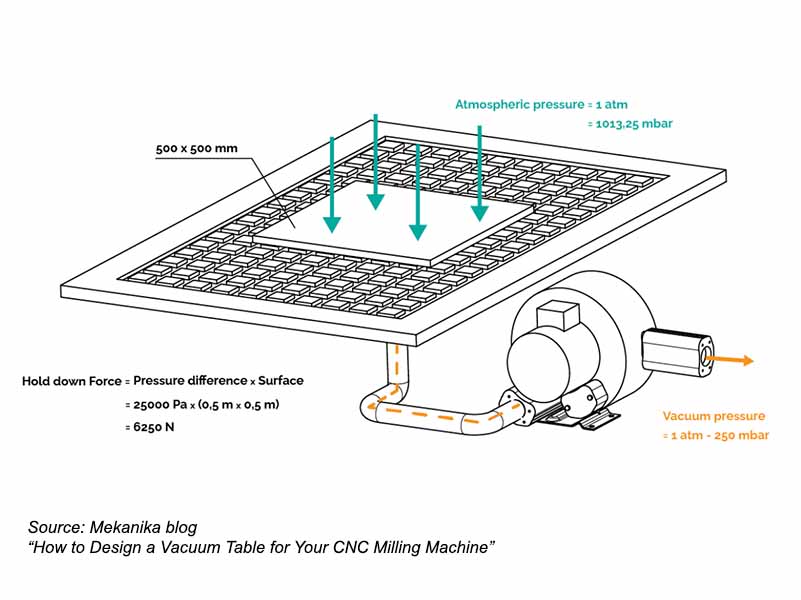 Atmospheric pressure = 1 atm
= 1013,25 mbar

500 x 500 mm

Hold down Force = Pressure difference x Surface
= 25000 Pa x (0,5 m x 0,5 m)
= 6250 N

Vacuum pressure
= 1 atm - 250 mbar

Source: Mekanika blog
“How to Design a Vacuum Table for Your CNC Milling Machine”