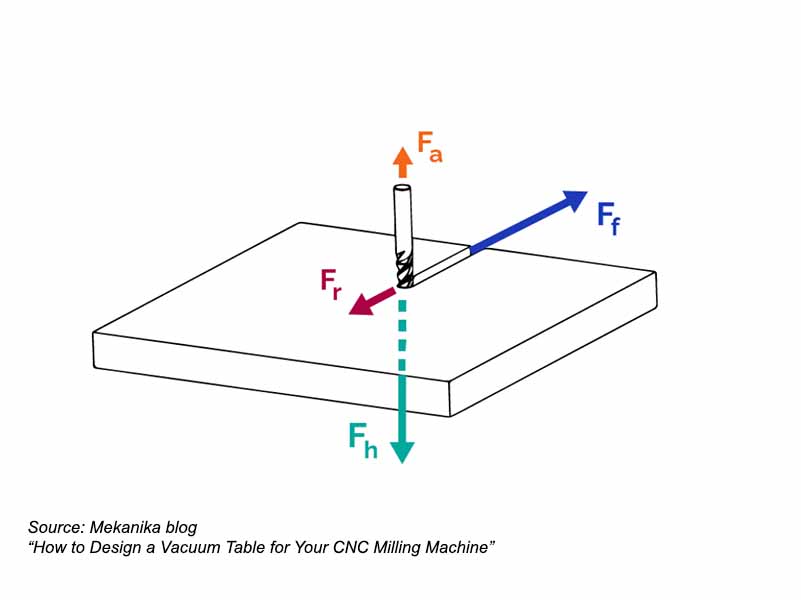 $F_a$

$F_f$

$F_r$

$F_h$

Source: Mekanika blog
“How to Design a Vacuum Table for Your CNC Milling Machine”