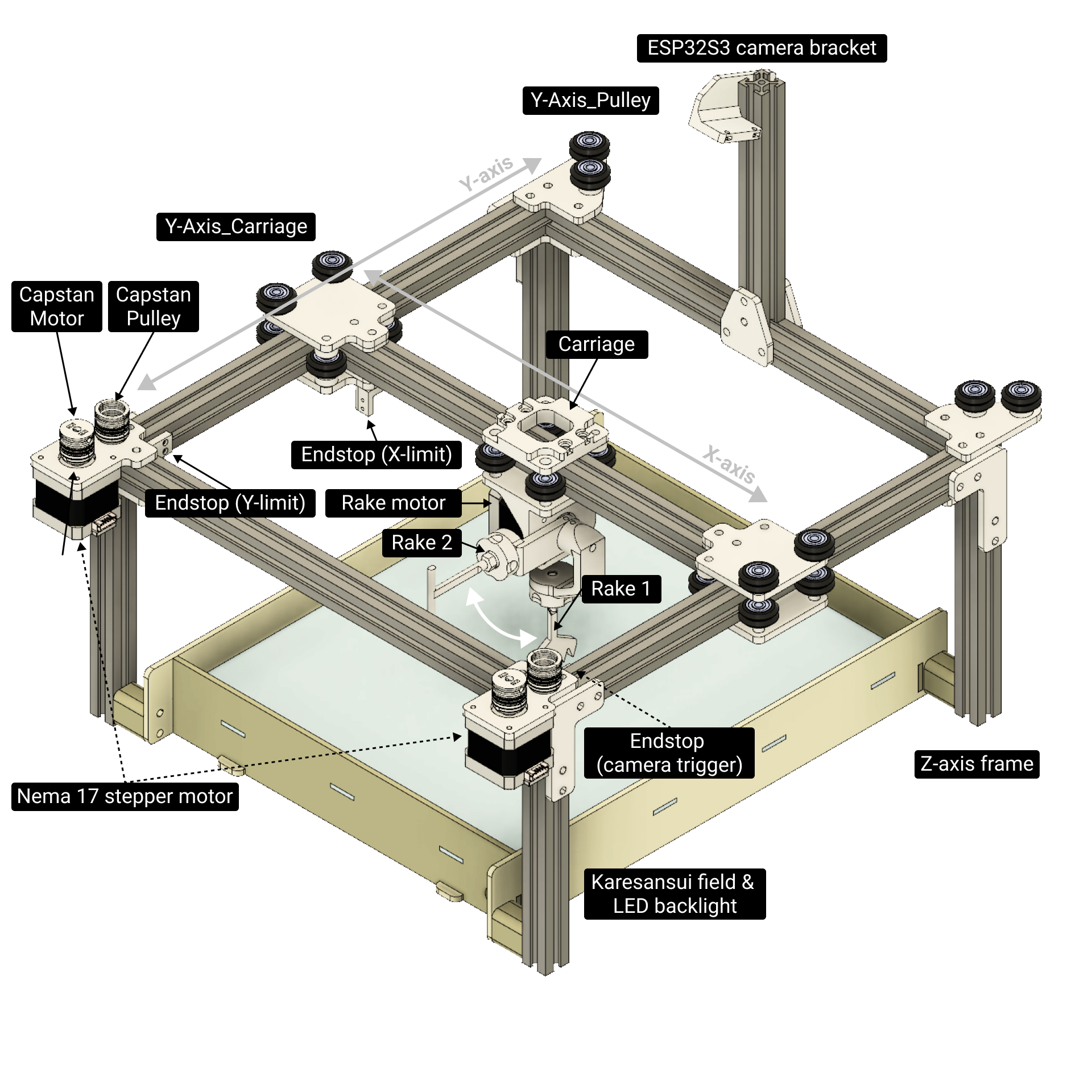 ESP32S3 camera bracket

Y-Axis_Pulley

Y-axis

Y-Axis_Carriage

Capstan Motor

Capstan Pulley

Carriage

Endstop (X-limit)

X-axis

Endstop (Y-limit)

Rake motor

Rake 2

Rake 1

Endstop (camera trigger)

Z-axis frame

Nema 17 stepper motor

Karesansui field & LED backlight