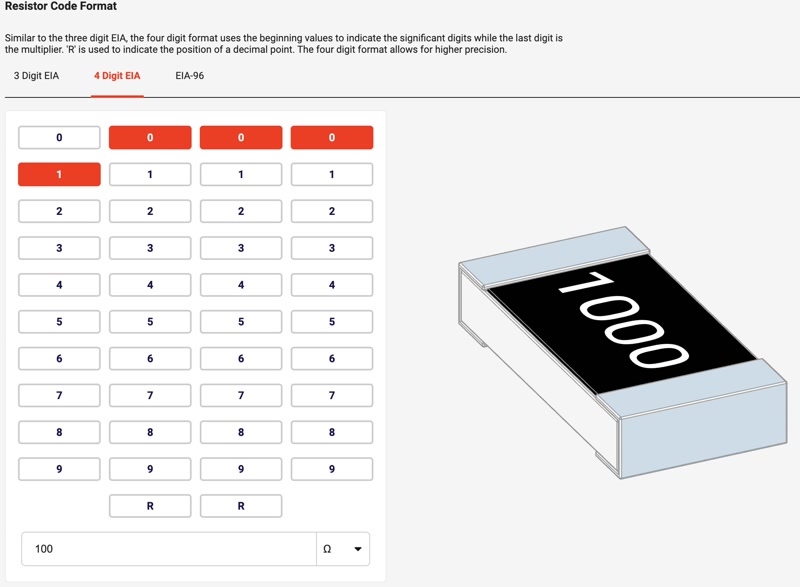 Resistor Code Format

Similar to the three digit EIA, the four digit format uses the beginning values to indicate the significant digits while the last digit is the multiplier. 'R' is used to indicate the position of a decimal point. The four digit format allows for higher precision.

3 Digit EIA 4 Digit EIA EIA-96

| 0 | 0 | 0 | 0 |
|---|---|---|---|
| 1 | 1 | 1 | 1 |
| 2 | 2 | 2 | 2 |
| 3 | 3 | 3 | 3 |
| 4 | 4 | 4 | 4 |
| 5 | 5 | 5 | 5 |
| 6 | 6 | 6 | 6 |
| 7 | 7 | 7 | 7 |
| 8 | 8 | 8 | 8 |
| 9 | 9 | 9 | 9 |
| | R | R | |

100 Ω

1000