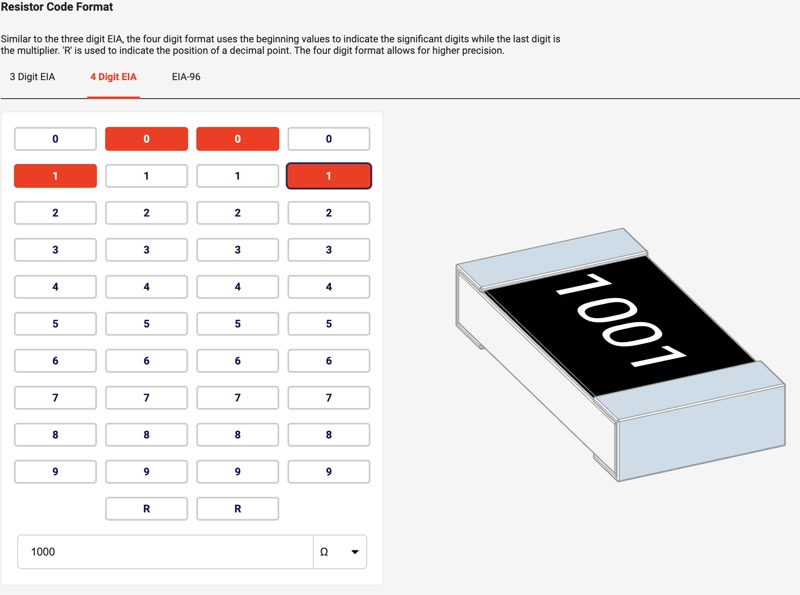 Resistor Code Format

Similar to the three digit EIA, the four digit format uses the beginning values to indicate the significant digits while the last digit is the multiplier. 'R' is used to indicate the position of a decimal point. The four digit format allows for higher precision.

3 Digit EIA
4 Digit EIA
EIA-96

| 0 | 0 | 0 | 0 |
|---|---|---|---|
| 1 | 1 | 1 | 1 |
| 2 | 2 | 2 | 2 |
| 3 | 3 | 3 | 3 |
| 4 | 4 | 4 | 4 |
| 5 | 5 | 5 | 5 |
| 6 | 6 | 6 | 6 |
| 7 | 7 | 7 | 7 |
| 8 | 8 | 8 | 8 |
| 9 | 9 | 9 | 9 |
| | R | R | |

1000
Ω

1001