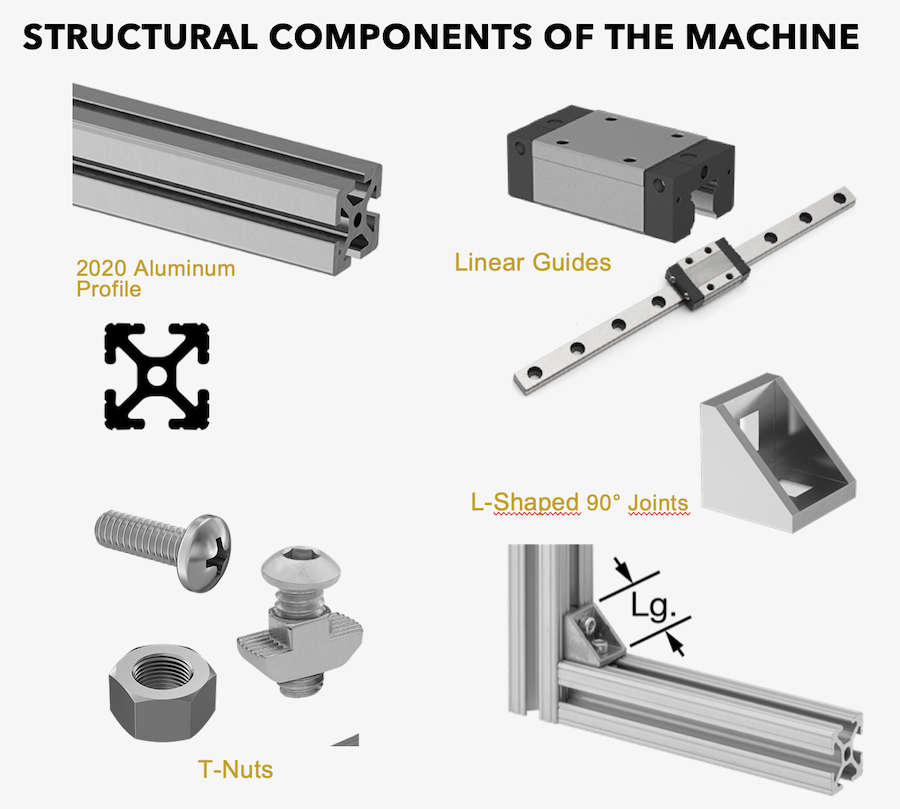 STRUCTURAL COMPONENTS OF THE MACHINE

2020 Aluminum Profile

Linear Guides

L-Shaped 90° Joints

Lg.

T-Nuts