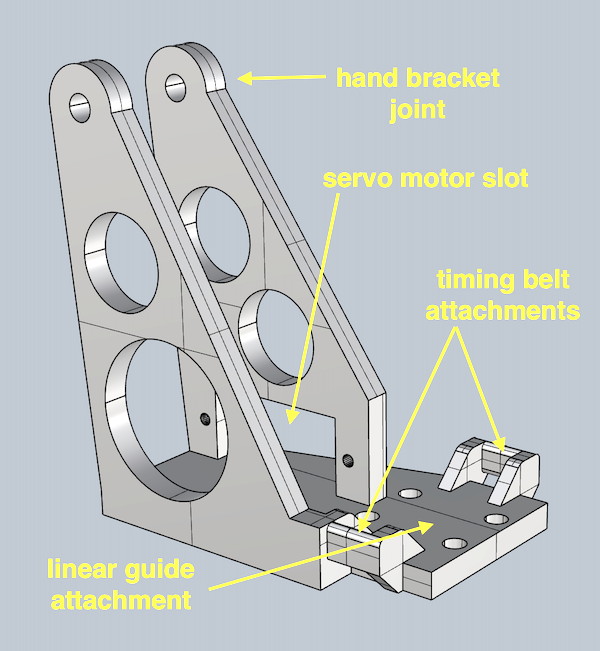 hand bracket joint

servo motor slot

timing belt attachments

linear guide attachment