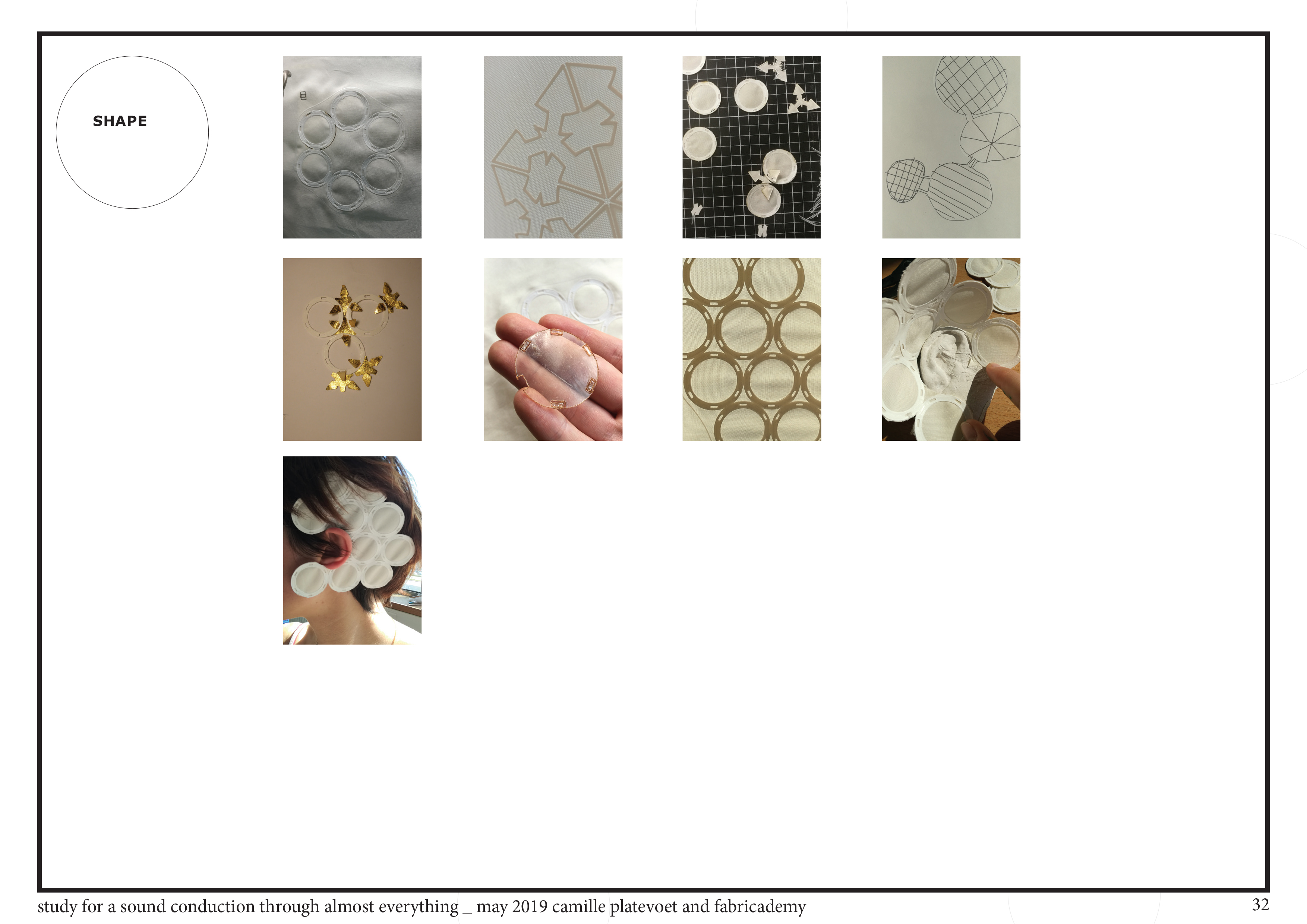 SHAPE

study for a sound conduction through almost everything _ may 2019 camille platevoet and fabricademy

32